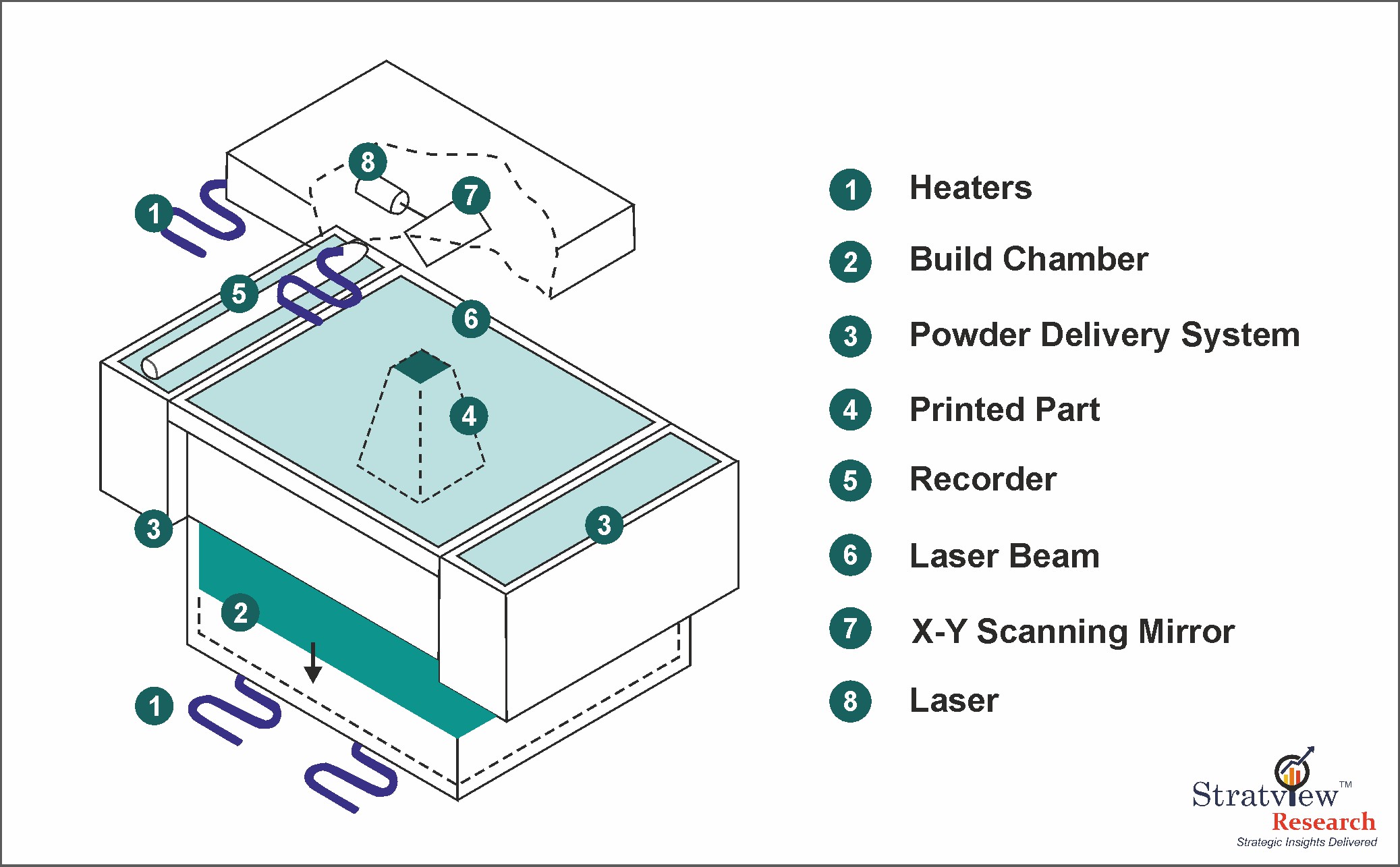 8
7
1
5
6
4
3
3
2
1

1 Heaters
2 Build Chamber
3 Powder Delivery System
4 Printed Part
5 Recorder
6 Laser Beam
7 X-Y Scanning Mirror
8 Laser

Stratview™
Research
Strategic Insights Delivered