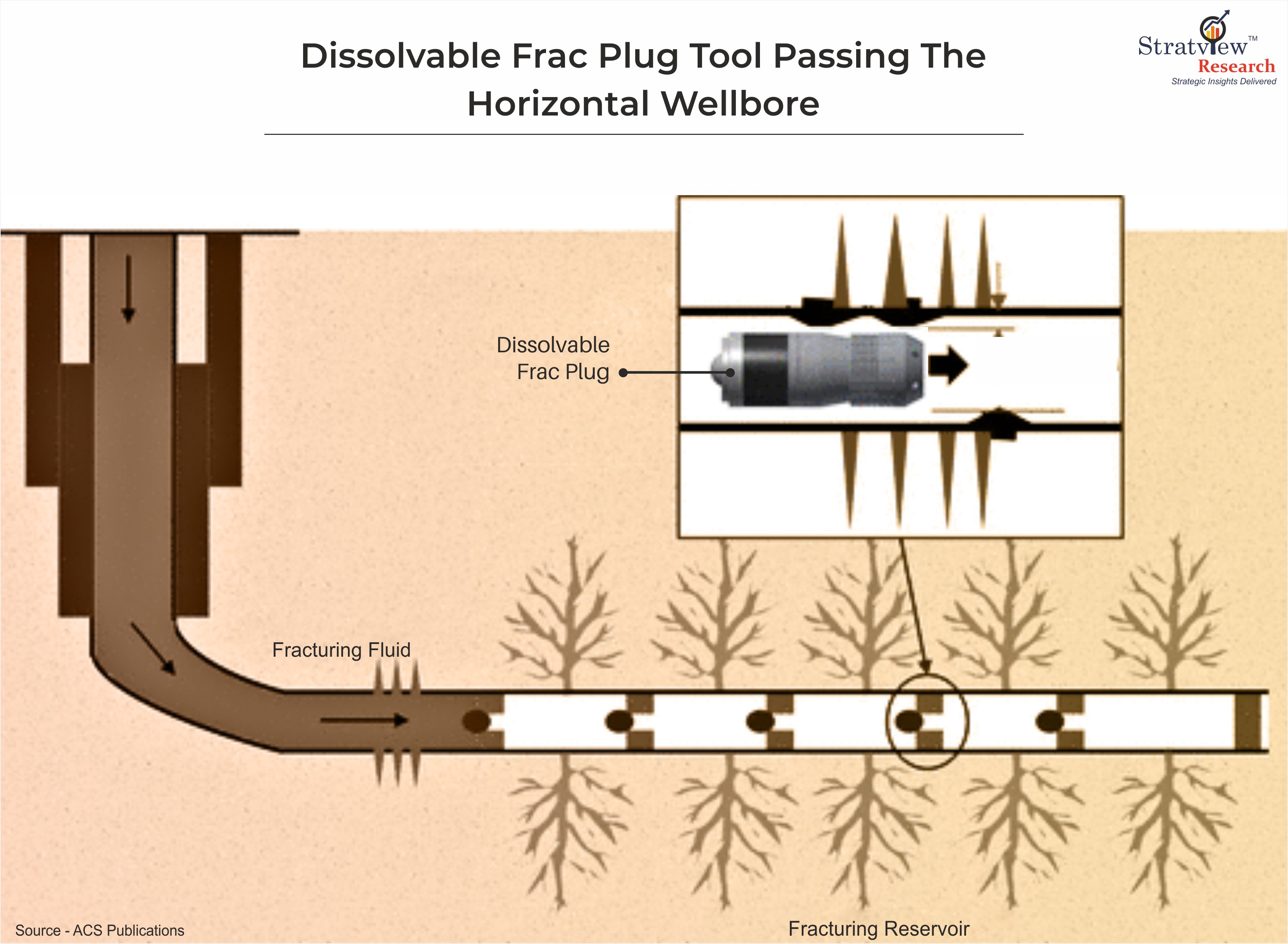 Dissolvable Frac Plug Tool Passing The Horizontal Wellbore

Stratview™ Research
Strategic Insights Delivered

Dissolvable Frac Plug

Fracturing Fluid

Source - ACS Publications

Fracturing Reservoir