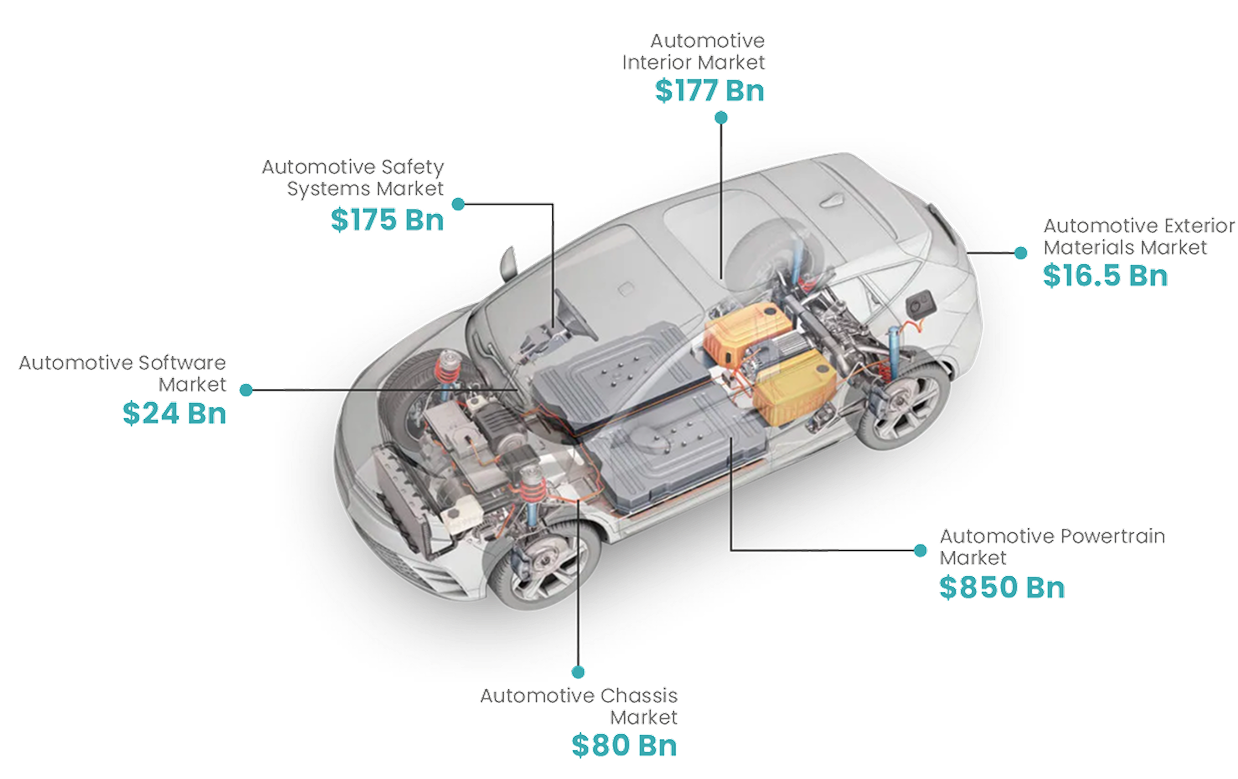 Automotive Interior Market
$177 Bn

Automotive Safety Systems Market
$175 Bn

Automotive Exterior Materials Market
$16.5 Bn

Automotive Software Market
$24 Bn

Automotive Powertrain Market
$850 Bn

Automotive Chassis Market
$80 Bn